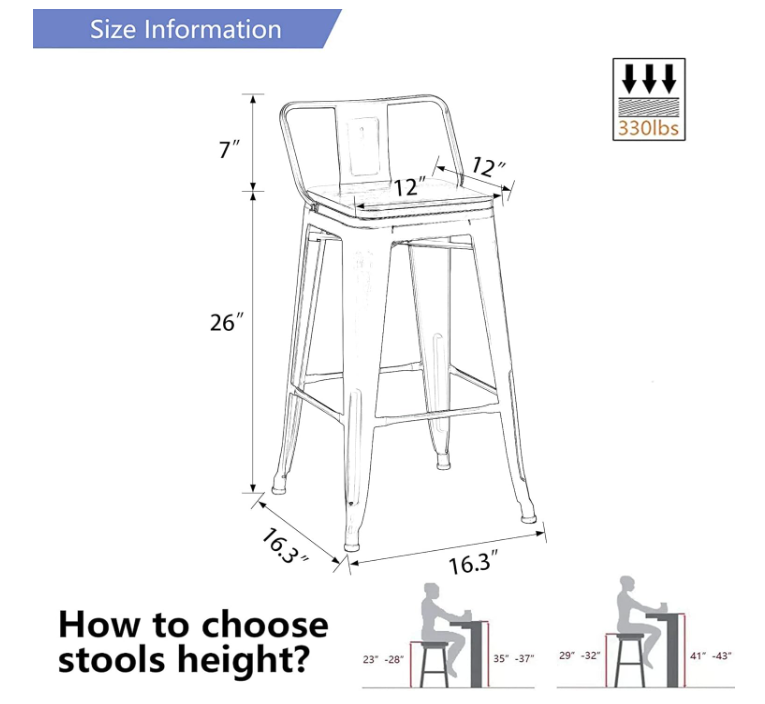 Size Information

330lbs

7″

12″

12″

26″

16.3″

16.3″

How to choose stools height?

23″ -28″

35″ -37″

29″ -32″

41″ -43″